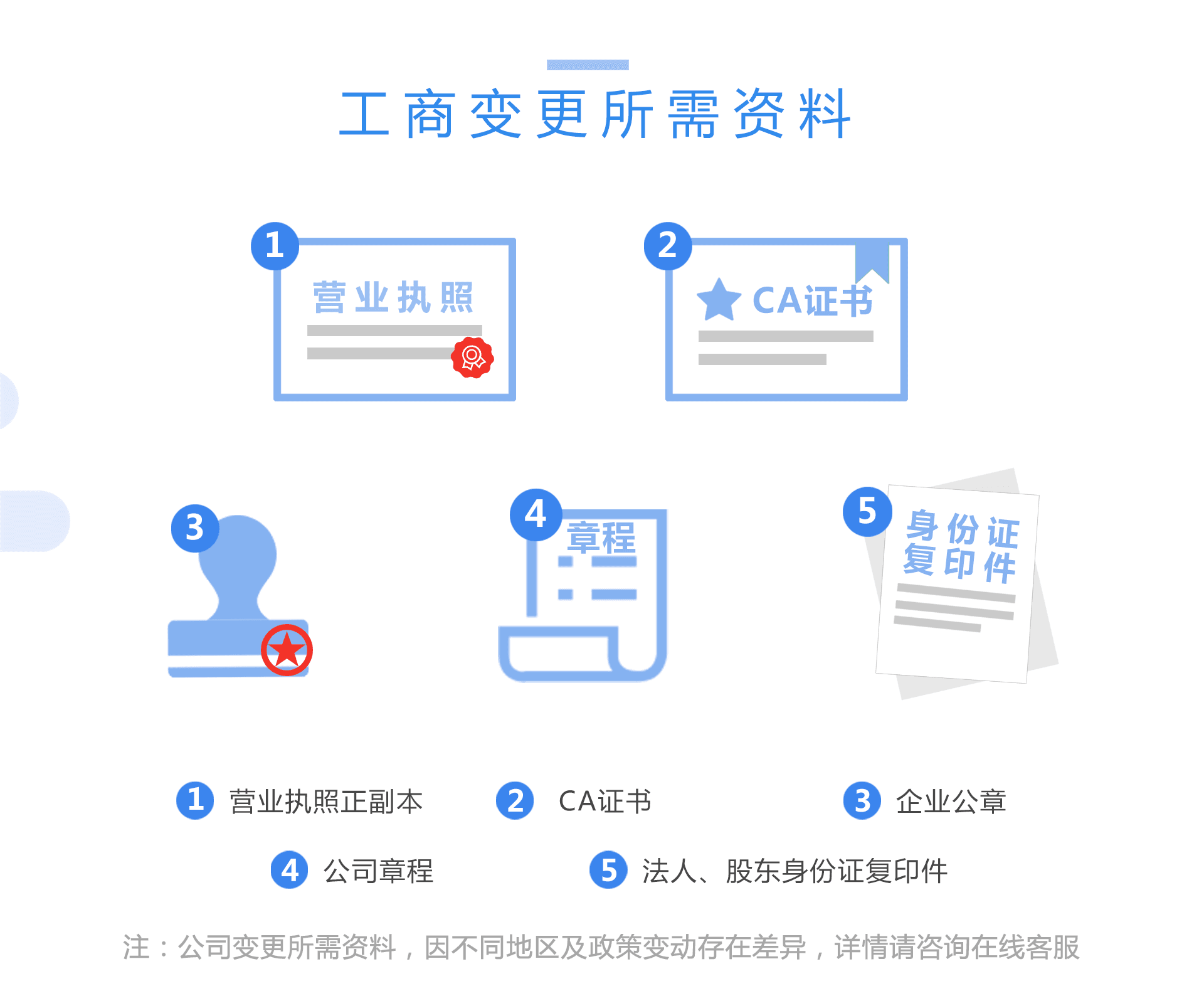 工商变更所需资料

1 营业执照

2 CA证书

3

4 章程

5 身份证复印件

1 营业执照正副本
2 CA证书
3 企业公章
4 公司章程
5 法人、股东身份证复印件

注：公司变更所需资料，因不同地区及政策变动存在差异，详情请咨询在线客服